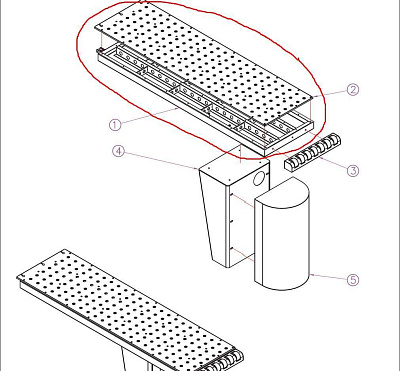 2
1
4
3
5